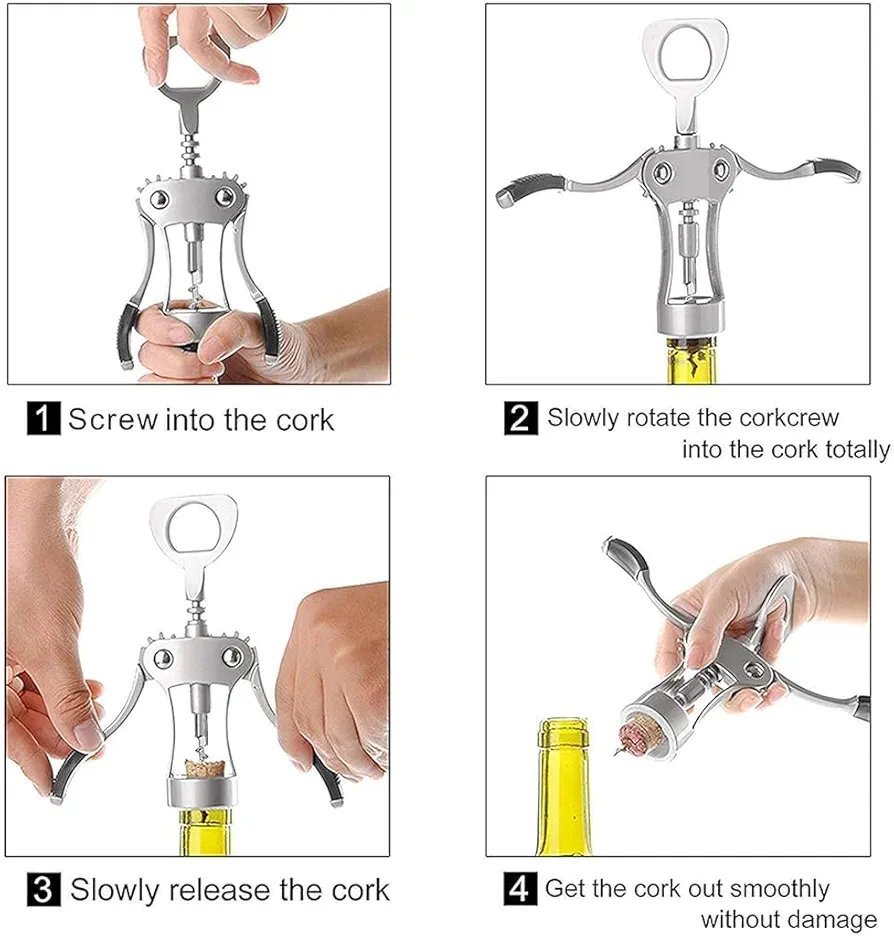 1 Screw into the cork

2 Slowly rotate the corkcrew into the cork totally

3 Slowly release the cork

4 Get the cork out smoothly without damage